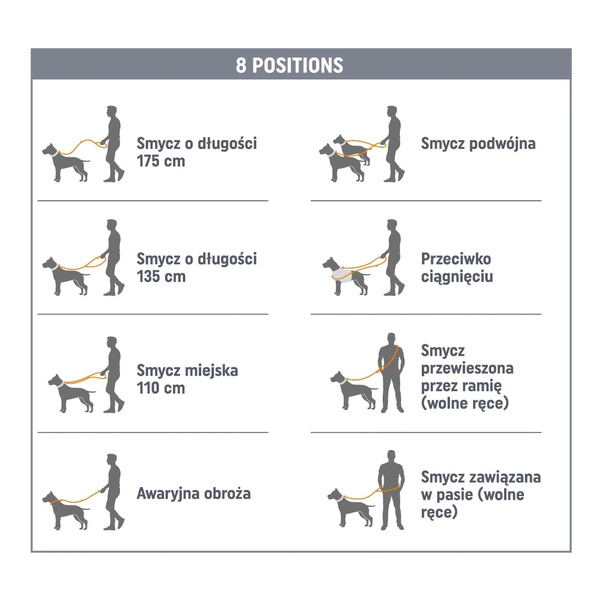 8 POSITIONS

Smycz o długości 175 cm

Smycz o długości 135 cm

Smycz miejska 110 cm

Awaryjna obroża

Smycz podwójna

Przeciwko ciągnięciu

Smycz przewieszona przez ramię (wolne ręce)

Smycz zawiązana w pasie (wolne ręce)